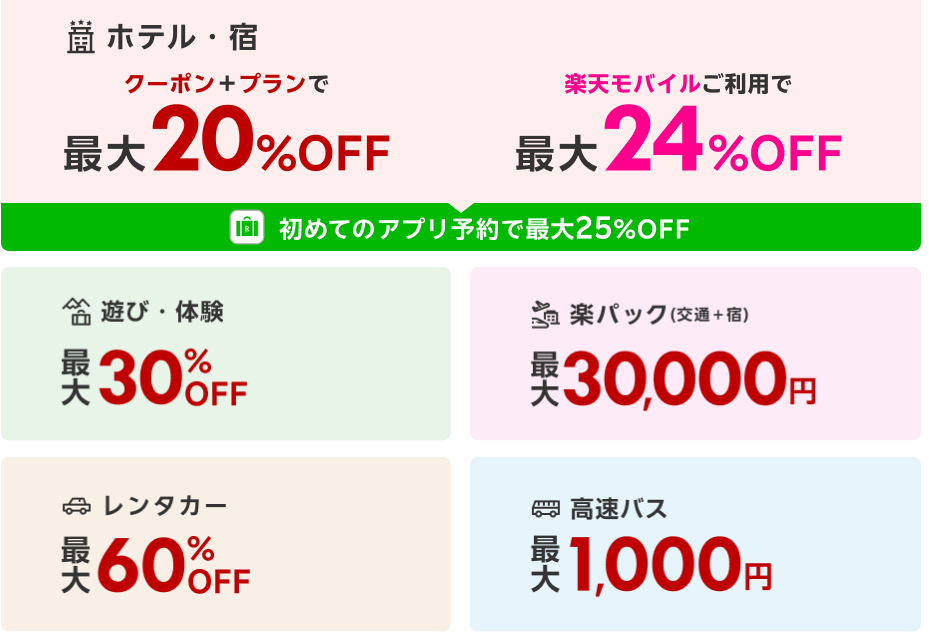 ホテル・宿

クーポン+プランで
最大20%OFF

楽天モバイルご利用で
最大24%OFF

初めてのアプリ予約で最大25%OFF

遊び・体験
最大30%OFF

楽パック(交通+宿)
最大30,000円

レンタカー
最大60%OFF

高速バス
最大1,000円