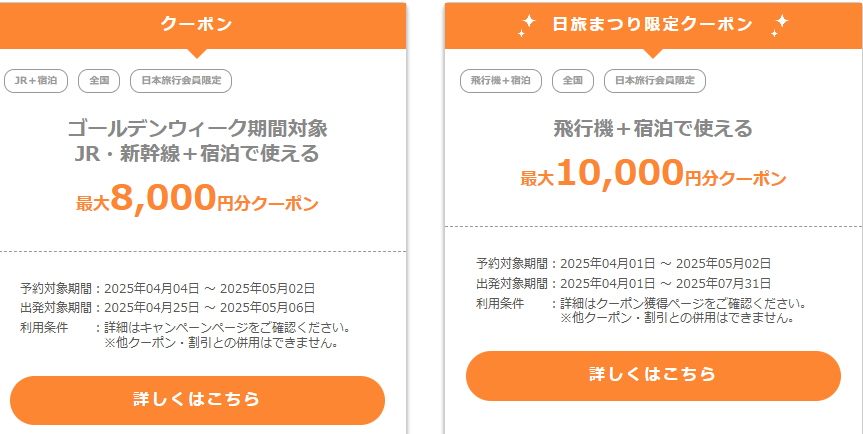 クーポン

JR＋宿泊　全国　日本旅行会員限定

ゴールデンウィーク期間対象
JR・新幹線＋宿泊で使える

最大8,000円分クーポン

予約対象期間：2025年04月04日 ～ 2025年05月02日
出発対象期間：2025年04月25日 ～ 2025年05月06日
利用条件　　：詳細はキャンペーンページをご確認ください。
※他クーポン・割引との併用はできません。

詳しくはこちら

日旅まつり限定クーポン

飛行機＋宿泊　全国　日本旅行会員限定

飛行機＋宿泊で使える

最大10,000円分クーポン

予約対象期間：2025年04月01日 ～ 2025年05月02日
出発対象期間：2025年04月01日 ～ 2025年07月31日
利用条件　　：詳細はクーポン獲得ページをご確認ください。
※他クーポン・割引との併用はできません。

詳しくはこちら